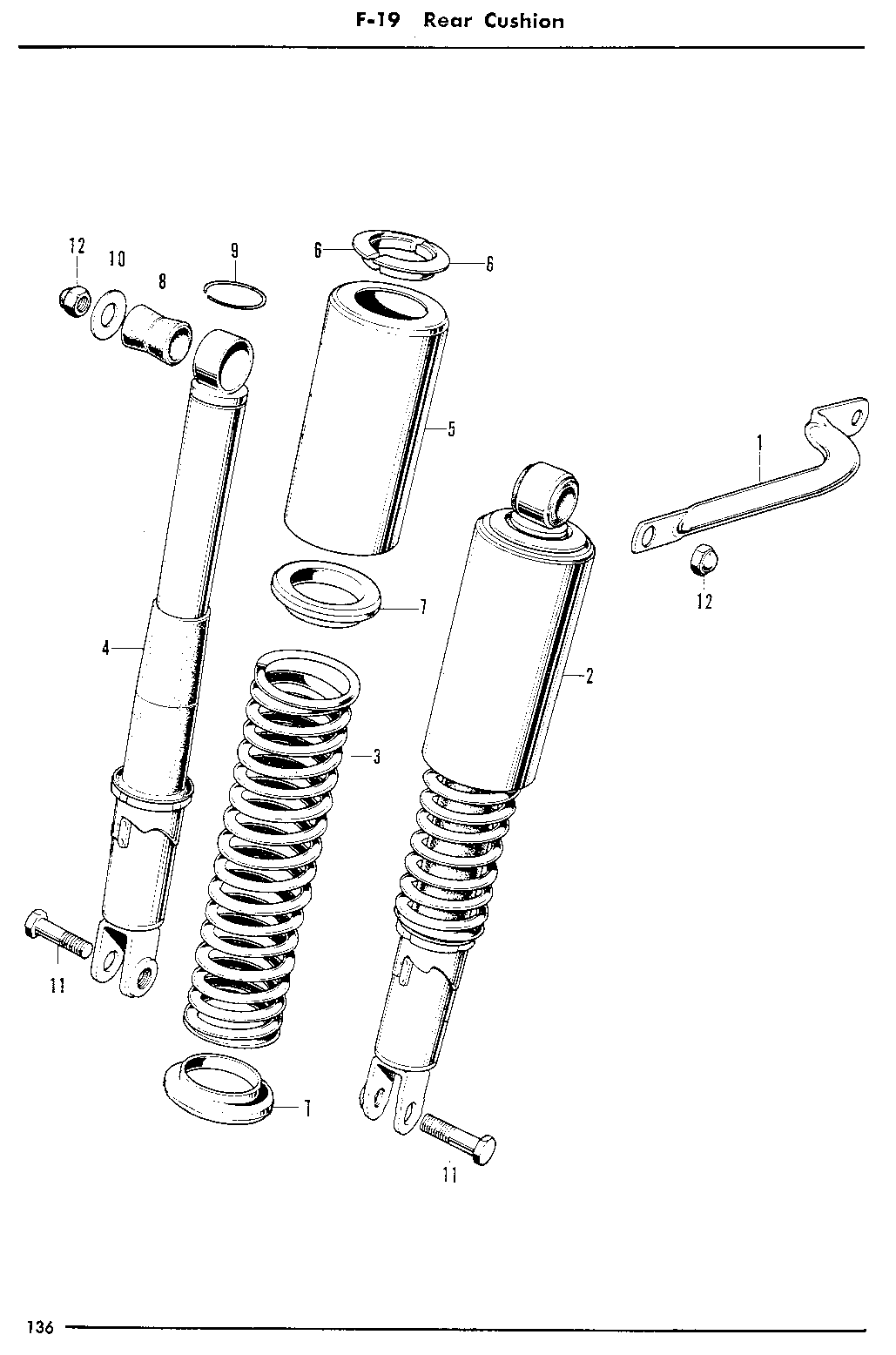 F-19 Rear Cushion

12
10
8
9
6
6
5
1
12
7
4
2
3
11
7
11

136